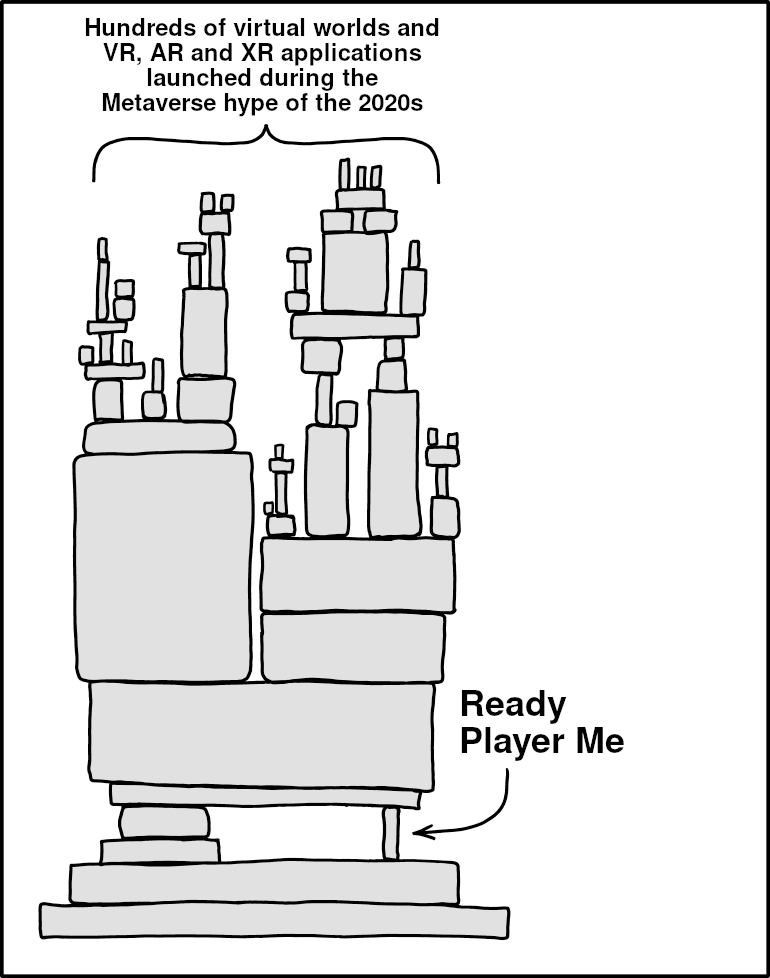 Hundreds of virtual worlds and VR, AR and XR applications launched during the Metaverse hype of the 2020s

Ready Player Me